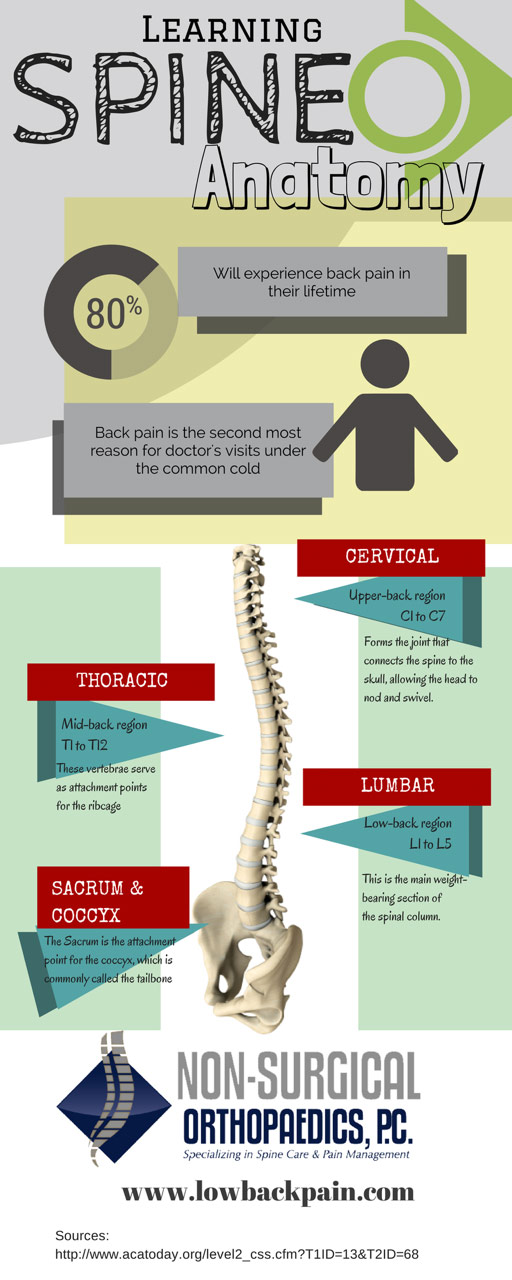 LEARNING
SPINE
Anatomy

80%

Will experience back pain in their lifetime

Back pain is the second most reason for doctor's visits under the common cold

CERVICAL

Upper-back region
C1 to C7

Forms the joint that connects the spine to the skull, allowing the head to nod and swivel.

THORACIC

Mid-back region
T1 to T12

These vertebrae serve as attachment points for the ribcage

LUMBAR

Low-back region
L1 to L5

This is the main weight-bearing section of the spinal column.

SACRUM & COCCYX

The Sacrum is the attachment point for the coccyx, which is commonly called the tailbone

NON-SURGICAL
ORTHOPAEDICS, P.C.
Specializing in Spine Care & Pain Management

www.lowbackpain.com

Sources:
http://www.acatoday.org/level2_css.cfm?T1ID=13&T2ID=68