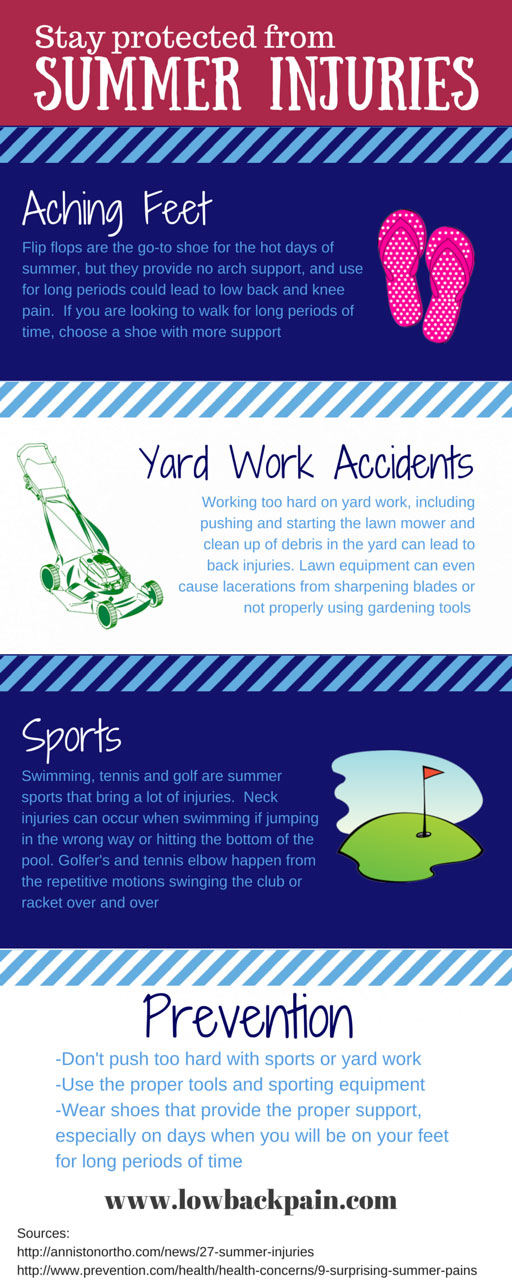 Stay protected from
SUMMER INJURIES

Aching Feet

Flip flops are the go-to shoe for the hot days of summer, but they provide no arch support, and use for long periods could lead to low back and knee pain. If you are looking to walk for long periods of time, choose a shoe with more support

Yard Work Accidents

Working too hard on yard work, including pushing and starting the lawn mower and clean up of debris in the yard can lead to back injuries. Lawn equipment can even cause lacerations from sharpening blades or not properly using gardening tools

Sports

Swimming, tennis and golf are summer sports that bring a lot of injuries. Neck injuries can occur when swimming if jumping in the wrong way or hitting the bottom of the pool. Golfer's and tennis elbow happen from the repetitive motions swinging the club or racket over and over

Prevention

-Don't push too hard with sports or yard work
-Use the proper tools and sporting equipment
-Wear shoes that provide the proper support, especially on days when you will be on your feet for long periods of time

www.lowbackpain.com

Sources:
http://annistonortho.com/news/27-summer-injuries
http://www.prevention.com/health/health-concerns/9-surprising-summer-pains