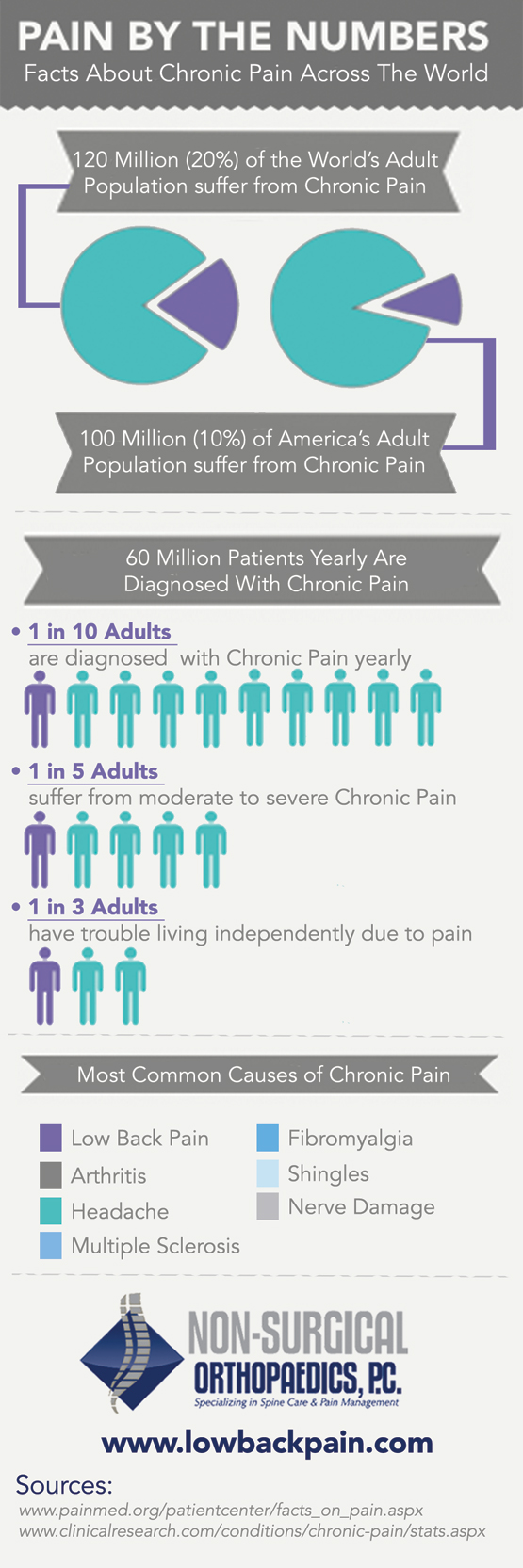 PAIN BY THE NUMBERS
Facts About Chronic Pain Across The World

120 Million (20%) of the World's Adult Population suffer from Chronic Pain

100 Million (10%) of America's Adult Population suffer from Chronic Pain

60 Million Patients Yearly Are Diagnosed With Chronic Pain

• 1 in 10 Adults
are diagnosed with Chronic Pain yearly

• 1 in 5 Adults
suffer from moderate to severe Chronic Pain

• 1 in 3 Adults
have trouble living independently due to pain

Most Common Causes of Chronic Pain

Low Back Pain
Arthritis
Headache
Multiple Sclerosis
Fibromyalgia
Shingles
Nerve Damage

NON-SURGICAL ORTHOPAEDICS, P.C.
Specializing in Spine Care & Pain Management

www.lowbackpain.com

Sources:
www.painmed.org/patientcenter/facts_on_pain.aspx
www.clinicalresearch.com/conditions/chronic-pain/stats.aspx